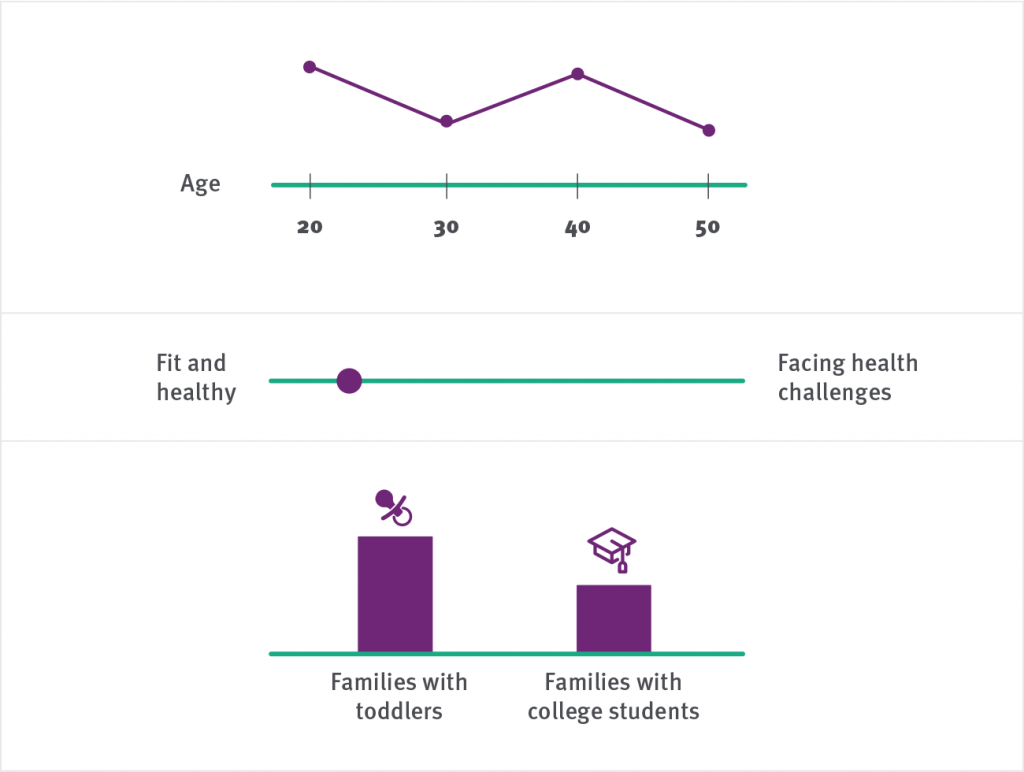 Age

20 30 40 50

Fit and healthy

Facing health challenges

Families with toddlers

Families with college students