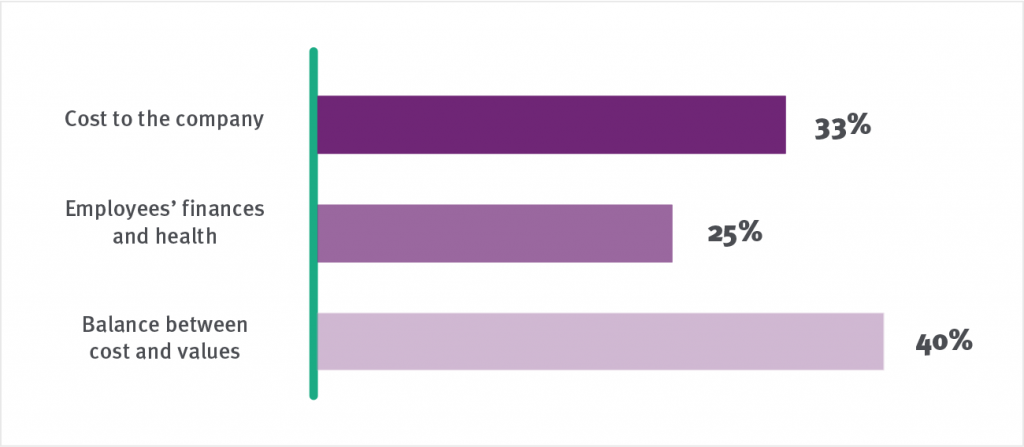 Cost to the company
33%

Employees' finances and health
25%

Balance between cost and values
40%