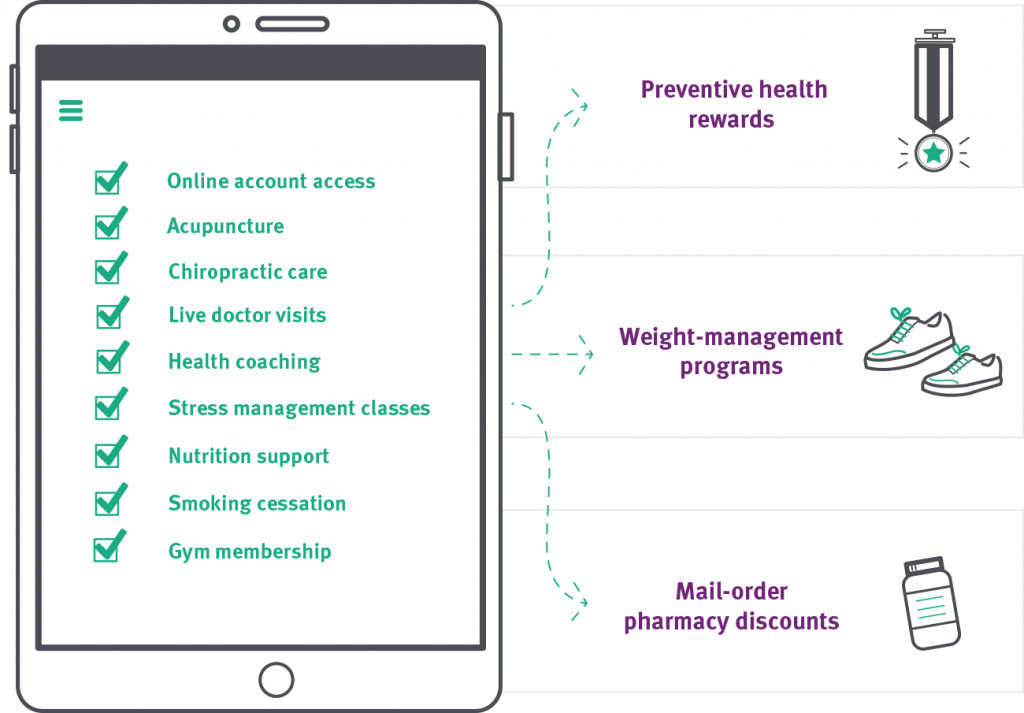 Online account access
Acupuncture
Chiropractic care
Live doctor visits
Health coaching
Stress management classes
Nutrition support
Smoking cessation
Gym membership

Preventive health rewards

Weight-management programs

Mail-order pharmacy discounts